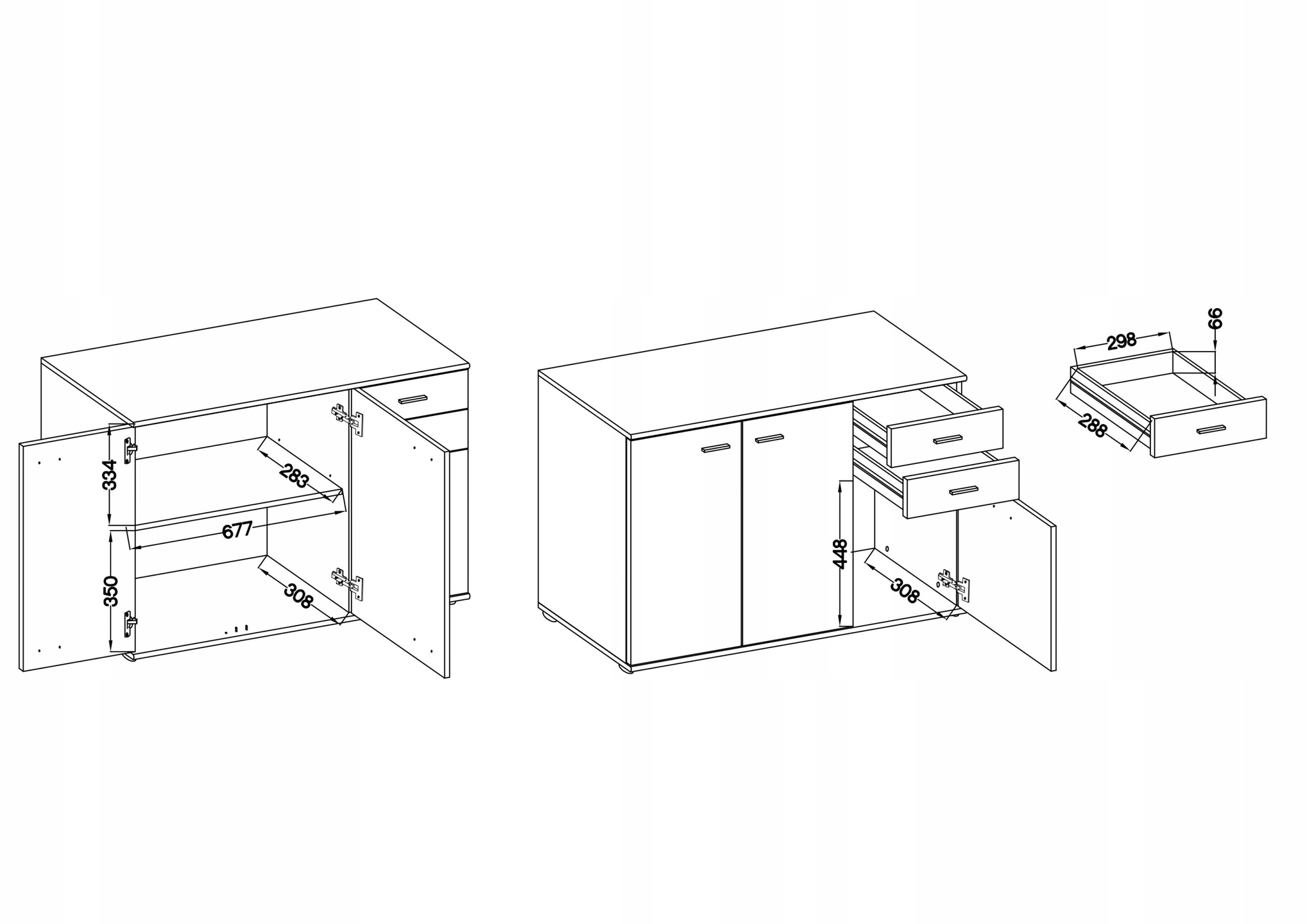 334
283
677
350
308
448
308
298
66
288