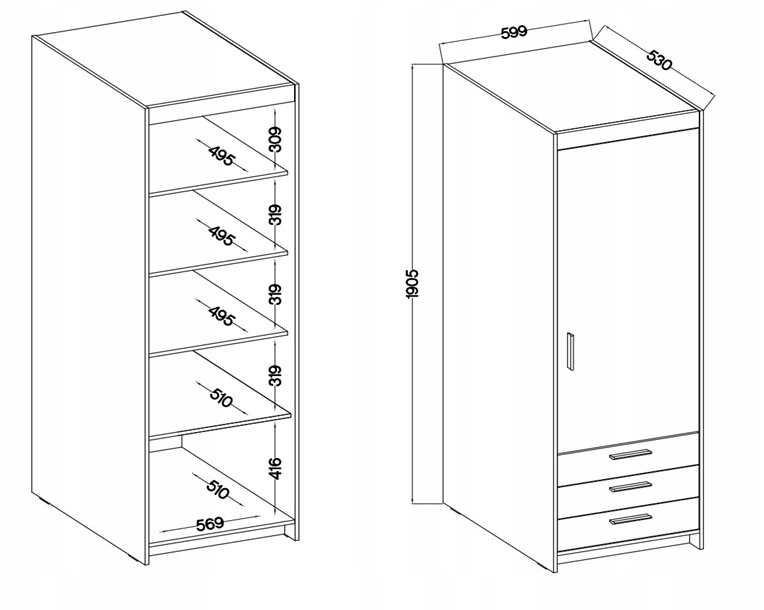 495
309
495
319
495
319
510
319
510
416
569
599
530
1905