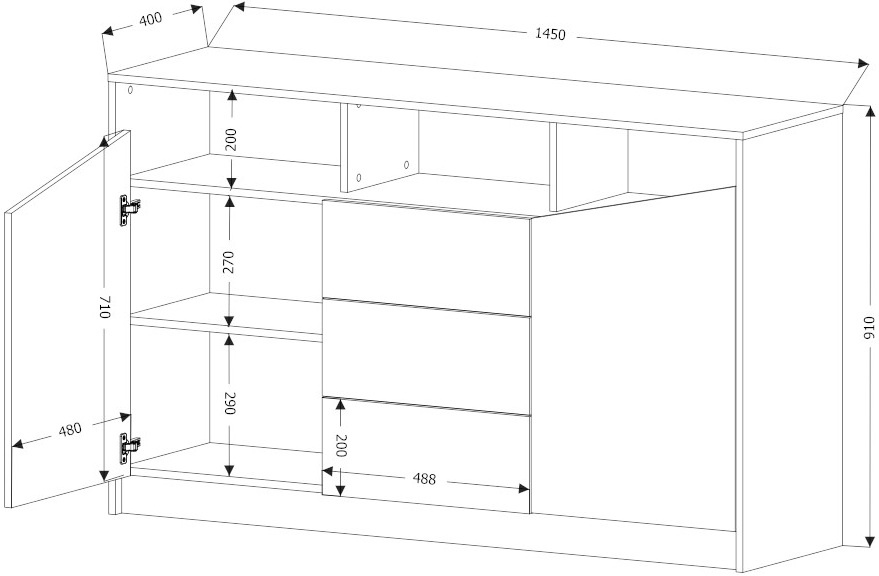 400
1450
200
270
710
290
480
200
488
910