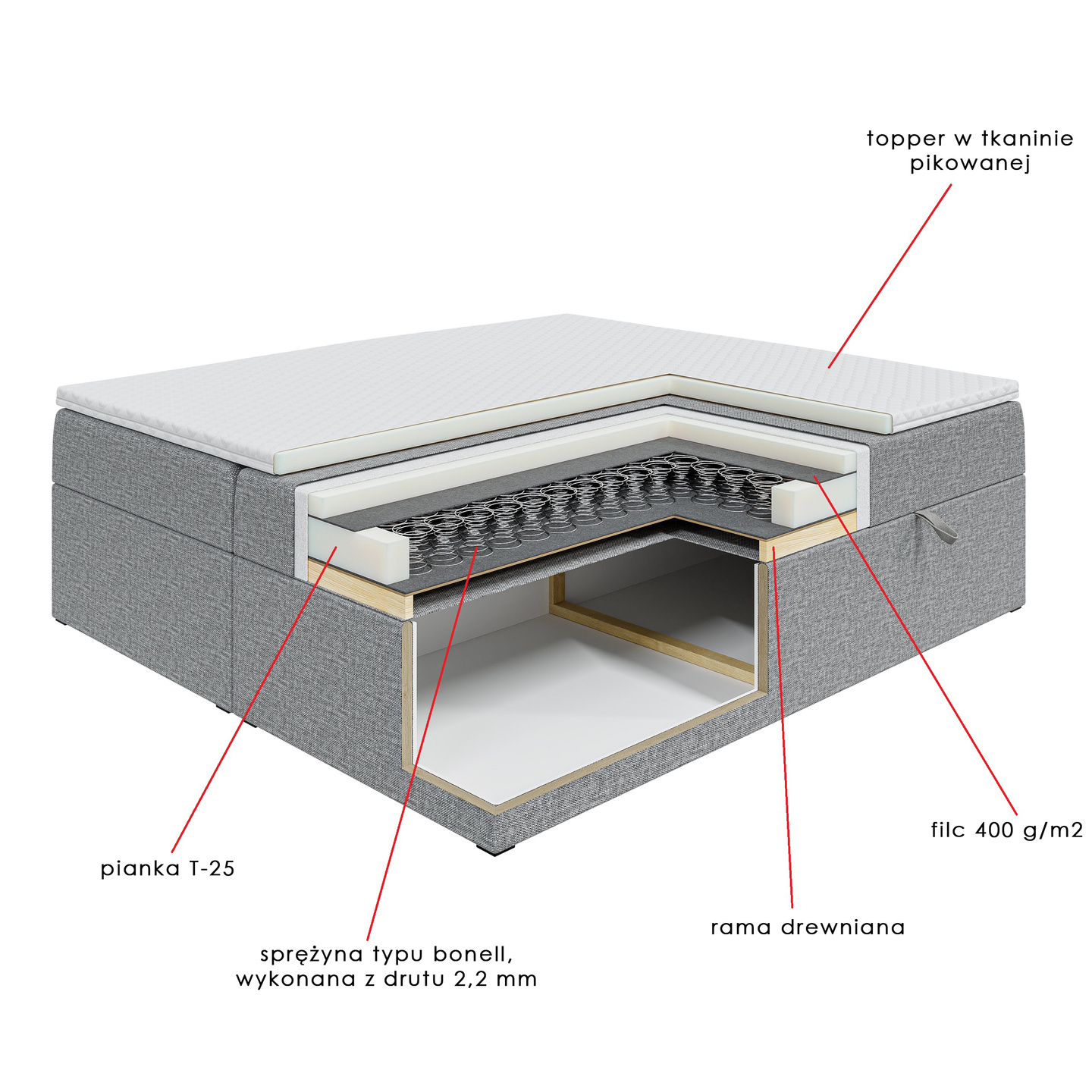 topper w tkaninie pikowanej

filc 400 g/m2

pianka T-25

rama drewniana

sprężyna typu bonell, wykonana z drutu 2,2 mm