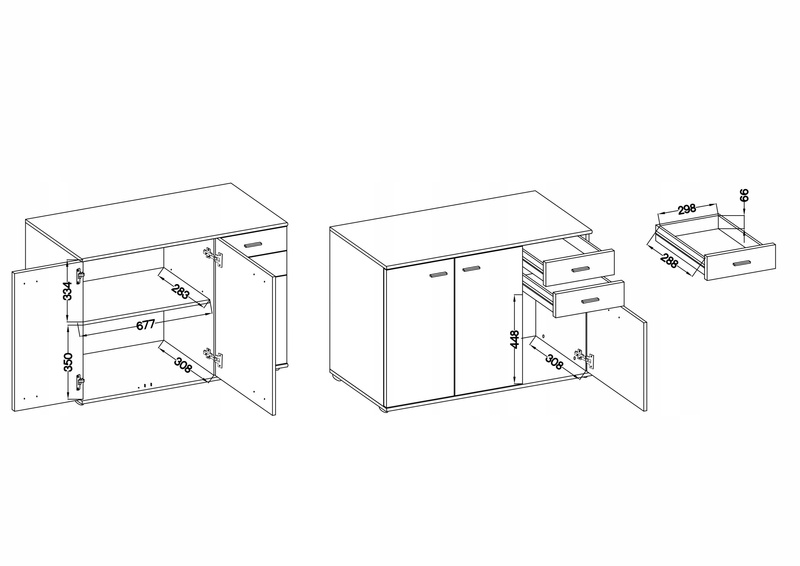 334
283
677
350
308
448
308
298
66
288