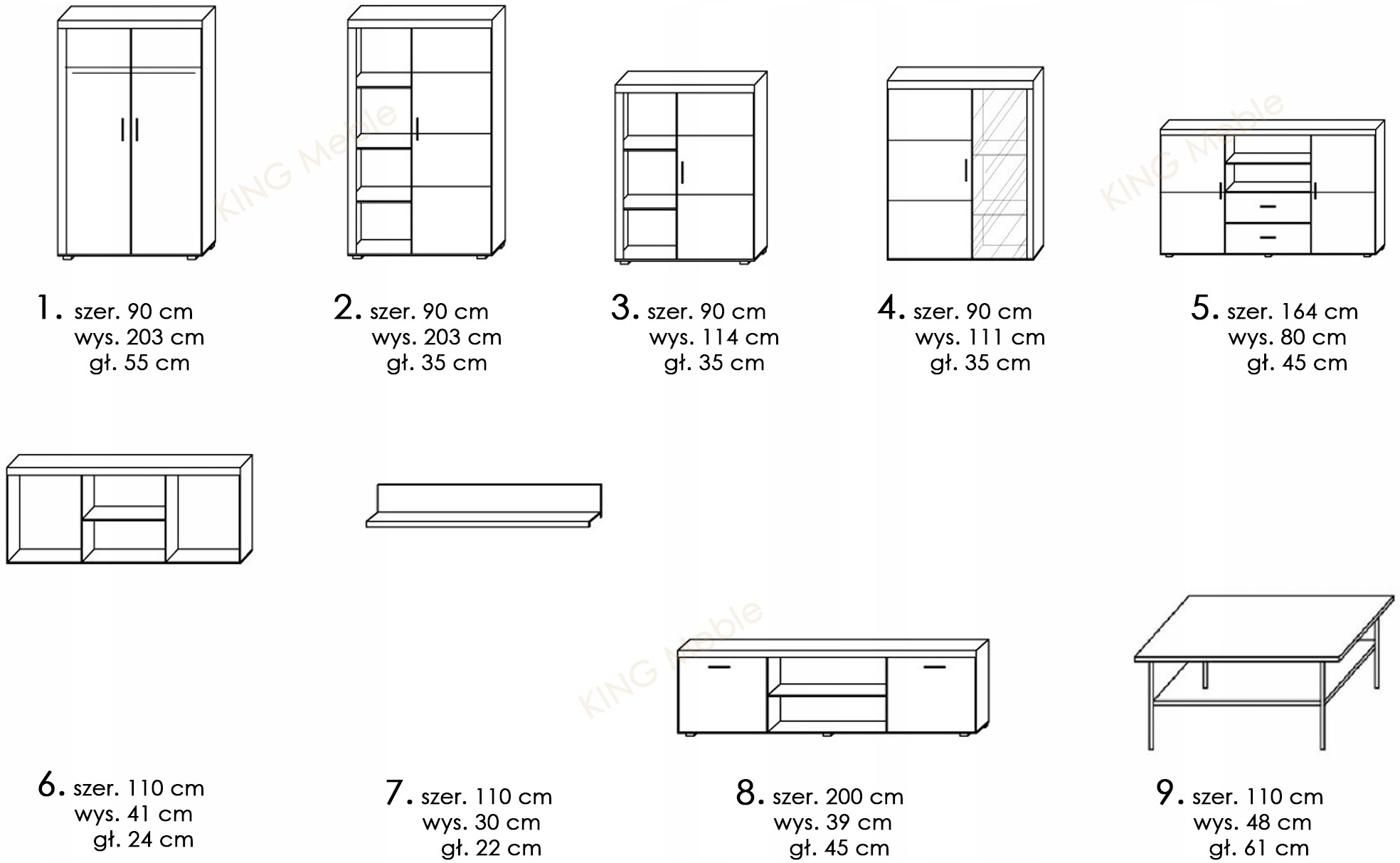 KING Meble

KING Meble

1. szer. 90 cm
wys. 203 cm
gł. 55 cm

2. szer. 90 cm
wys. 203 cm
gł. 35 cm

3. szer. 90 cm
wys. 114 cm
gł. 35 cm

4. szer. 90 cm
wys. 111 cm
gł. 35 cm

5. szer. 164 cm
wys. 80 cm
gł. 45 cm

KING Meble

6. szer. 110 cm
wys. 41 cm
gł. 24 cm

7. szer. 110 cm
wys. 30 cm
gł. 22 cm

8. szer. 200 cm
wys. 39 cm
gł. 45 cm

9. szer. 110 cm
wys. 48 cm
gł. 61 cm