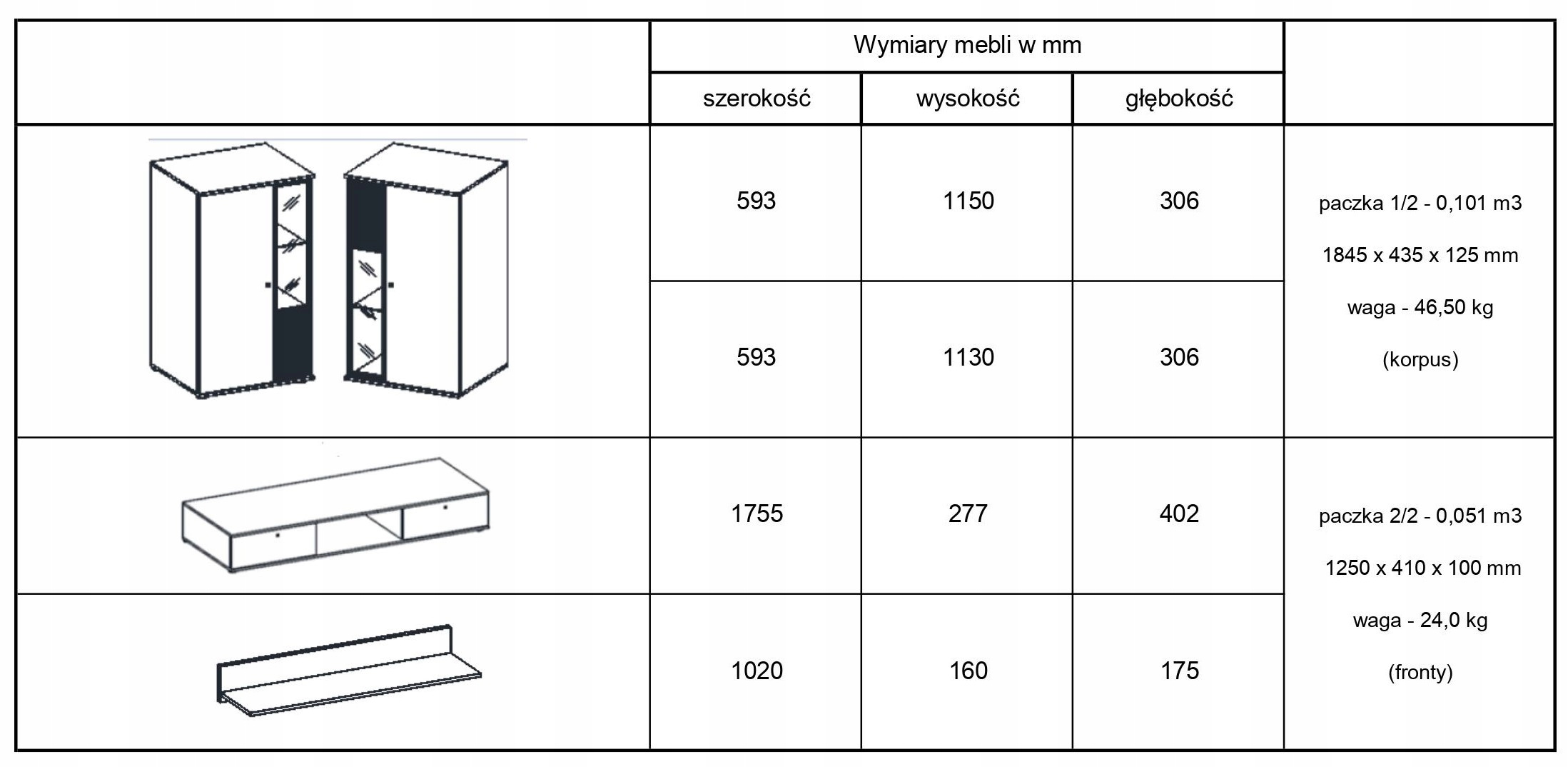 |  | Wymiary mebli w mm | | |  |
|---|---|---|---|---|
|  | szerokość | wysokość | głębokość |  |
|  | 593 | 1150 | 306 | paczka 1/2 - 0,101 m3 1845 x 435 x 125 mm waga - 46,50 kg (korpus) |
|  | 593 | 1130 | 306 | |
|  | 1755 | 277 | 402 | paczka 2/2 - 0,051 m3 1250 x 410 x 100 mm waga - 24,0 kg (fronty) |
|  | 1020 | 160 | 175 | |